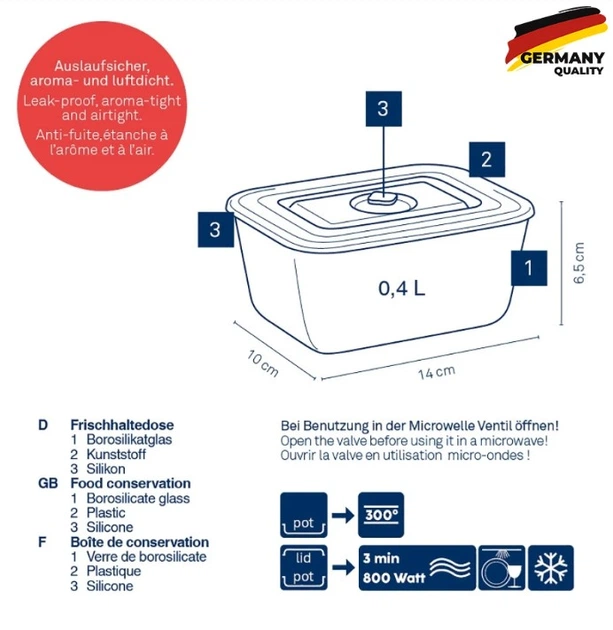 Auslaufsicher, aroma- und luftdicht.
Leak-proof, aroma-tight and airtight.
Anti-fuite,étanche à l'arôme et à l'air.

GERMANY
QUALITY

3

2

3

1

0,4 L

6,5 cm

10 cm

14 cm

D Frischhaltedose
1 Borosilikatglas
2 Kunststoff
3 Silikon
GB Food conservation
1 Borosilicate glass
2 Plastic
3 Silicone
F Boîte de conservation
1 Verre de borosilicate
2 Plastique
3 Silicone

Bei Benutzung in der Microwelle Ventil öffnen!
Open the valve before using it in a microwave!
Ouvrir la valve en utilisation micro-ondes !

pot
300°

lid
pot
3 min
800 Watt