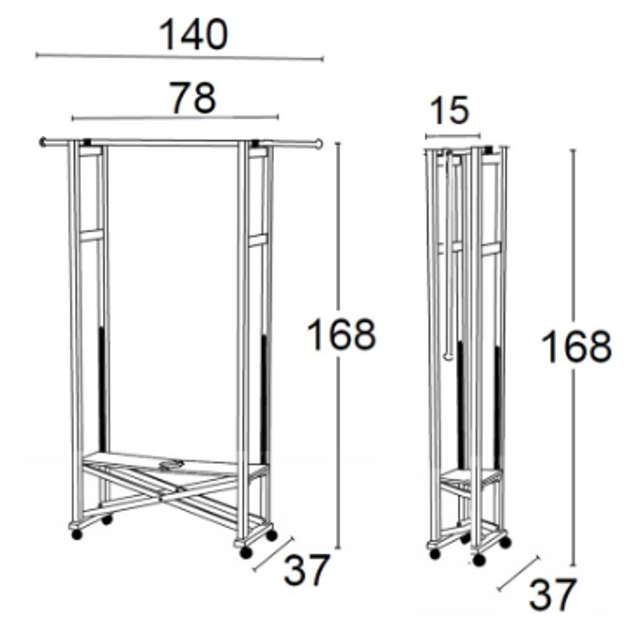 140
78
168
37
15
168
37