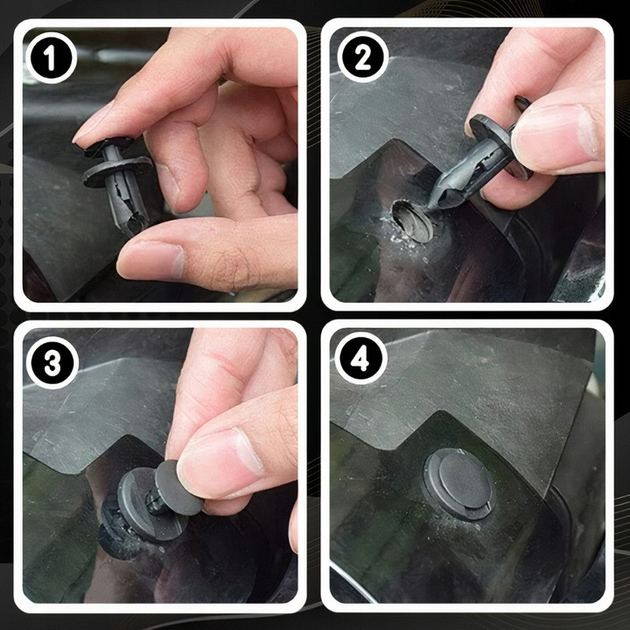 1

2

3

4