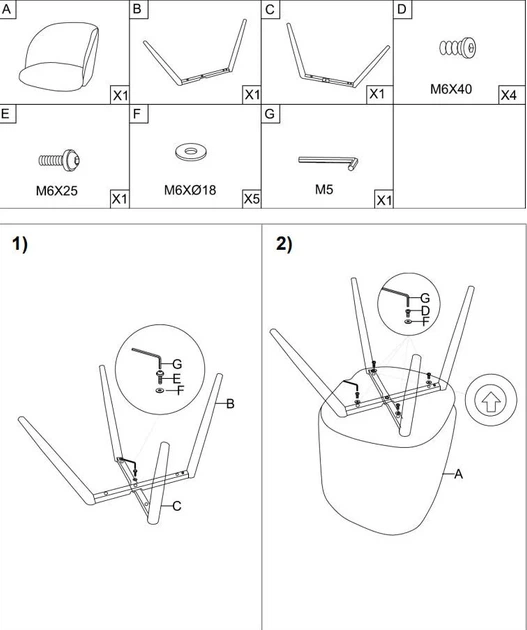 A

X1

B

X1

C

X1

D

M6X40

X4

E

M6X25

X1

F

M6XØ18

X5

G

M5

X1

1)

G

E

F

B

C

2)

G

D

F

A