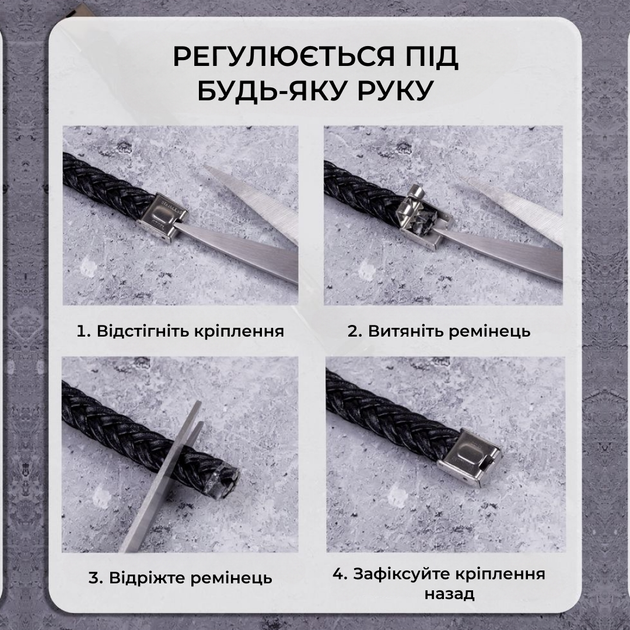 РЕГУЛЮЄТЬСЯ ПІД БУДЬ-ЯКУ РУКУ

1. Відстігніть кріплення

2. Витяніть ремінець

3. Відріжте ремінець

4. Зафіксуйте кріплення назад