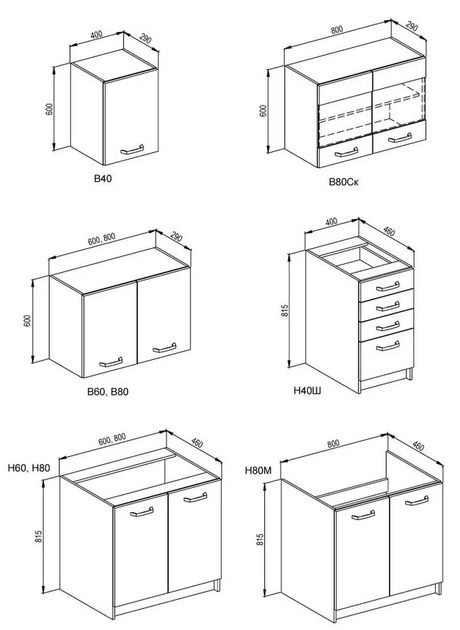 400
290
600
В40

800
290
600
В80Ск

600, 800
290
600
В60, В80

400
460
815
Н40Ш

600, 800
460
Н60, Н80
815

800
460
Н80М
815