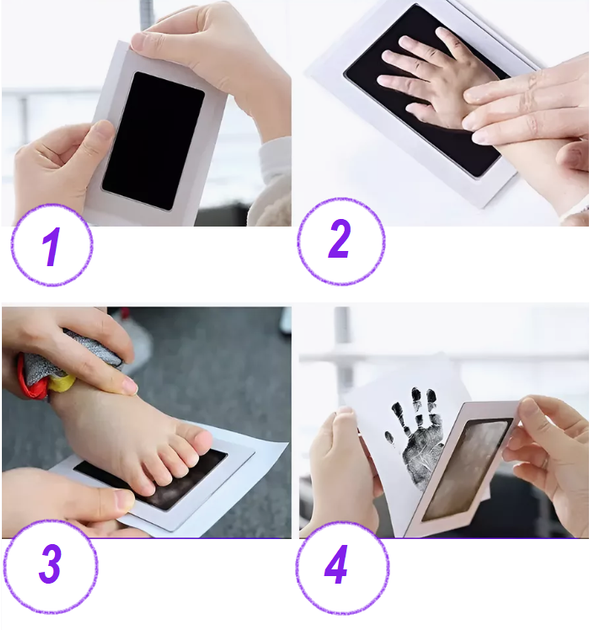 1

2

3

4