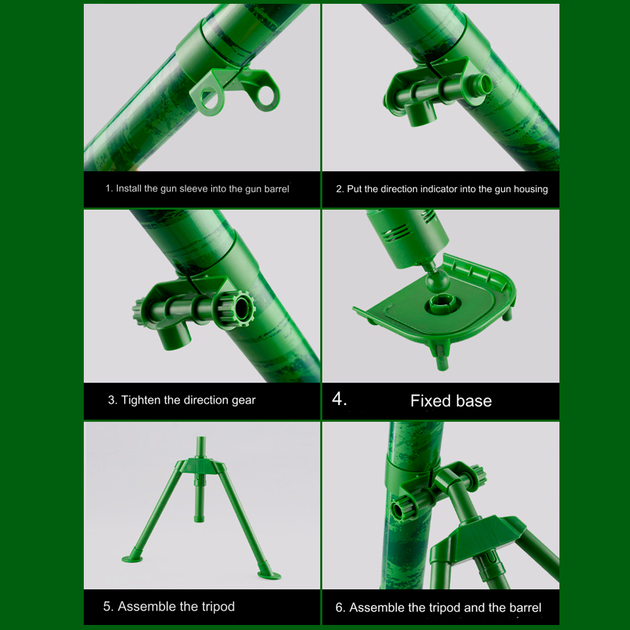 1. Install the gun sleeve into the gun barrel

2. Put the direction indicator into the gun housing

3. Tighten the direction gear

4. Fixed base

5. Assemble the tripod

6. Assemble the tripod and the barrel