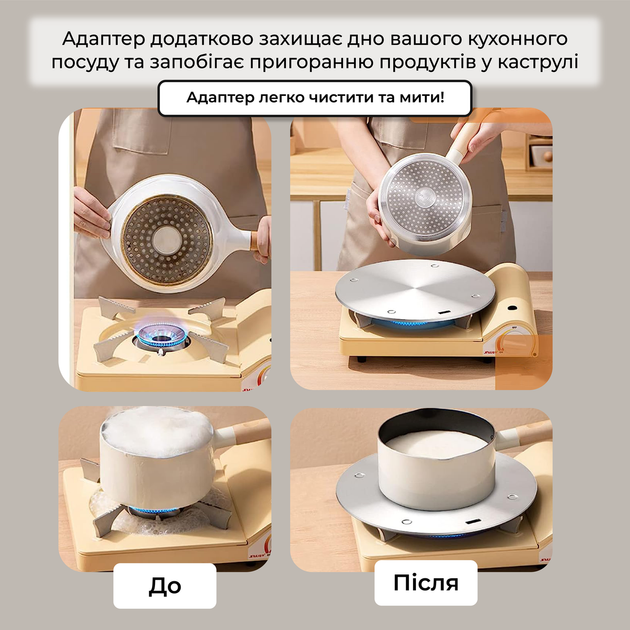 Адаптер додатково захищає дно вашого кухонного посуду та запобігає пригоранню продуктів у каструлі

Адаптер легко чистити та мити!

До

Після