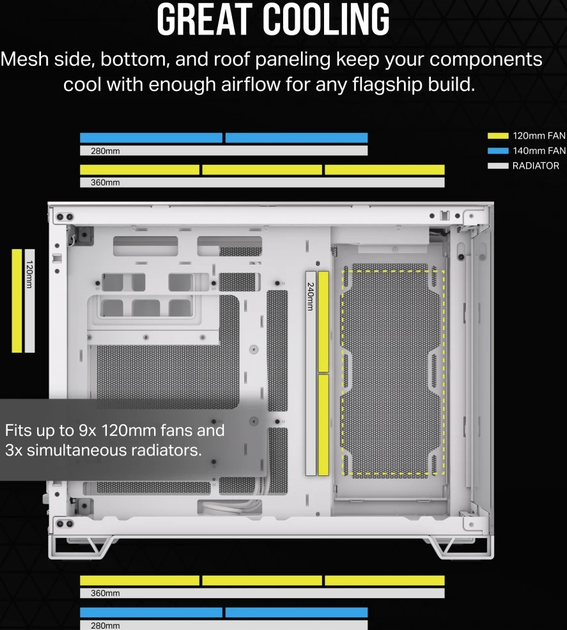 GREAT COOLING

Mesh side, bottom, and roof paneling keep your components cool with enough airflow for any flagship build.

120mm FAN
140mm FAN
RADIATOR

280mm

360mm

120mm

240mm

Fits up to 9x 120mm fans and 3x simultaneous radiators.

360mm

280mm