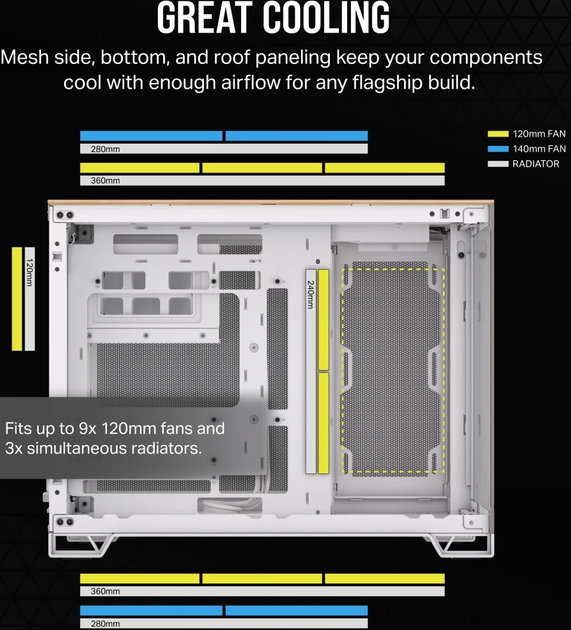 GREAT COOLING

Mesh side, bottom, and roof paneling keep your components cool with enough airflow for any flagship build.

120mm FAN
140mm FAN
RADIATOR

280mm

360mm

120mm

240mm

Fits up to 9x 120mm fans and 3x simultaneous radiators.

360mm

280mm