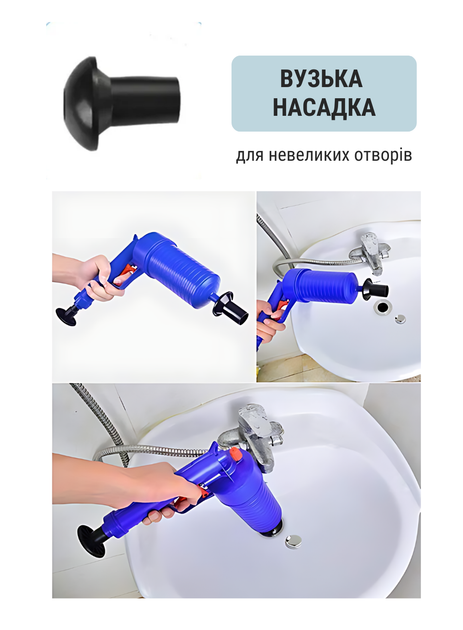 ВУЗЬКА НАСАДКА

для невеликих отворів