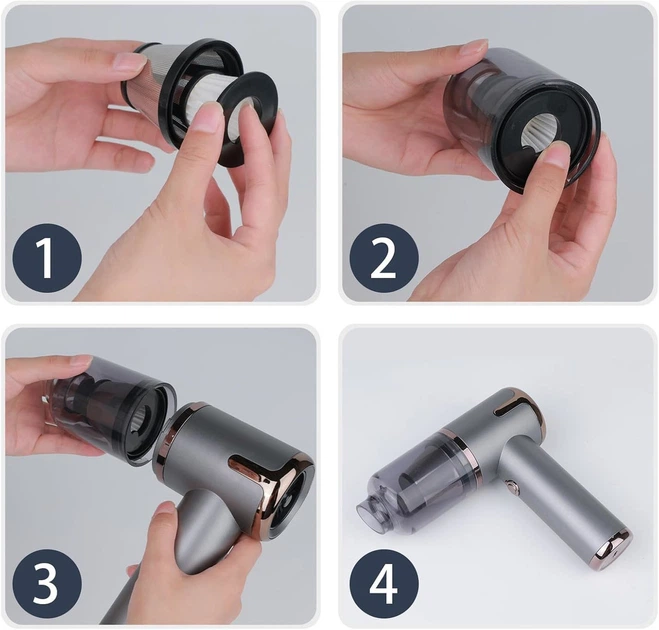 1

2

3

4