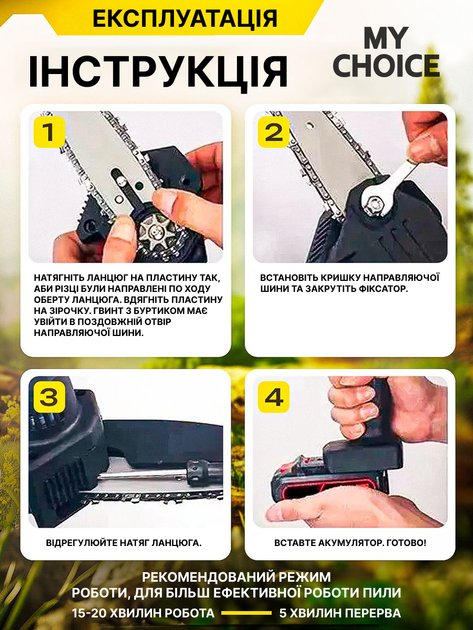 ЕКСПЛУАТАЦІЯ

ІНСТРУКЦІЯ

MY CHOICE

1

НАТЯГНІТЬ ЛАНЦЮГ НА ПЛАСТИНУ ТАК, АБИ РІЗЦІ БУЛИ НАПРАВЛЕНІ ПО ХОДУ ОБЕРТУ ЛАНЦЮГА. ВДЯГНІТЬ ПЛАСТИНУ НА ЗІРОЧКУ. ГВИНТ З БУРТИКОМ МАЄ УВІЙТИ В ПОЗДОВЖНІЙ ОТВІР НАПРАВЛЯЮЧОЇ ШИНИ.

2

ВСТАНОВІТЬ КРИШКУ НАПРАВЛЯЮЧОЇ ШИНИ ТА ЗАКРУТІТЬ ФІКСАТОР.

3

ВІДРЕГУЛЮЙТЕ НАТЯГ ЛАНЦЮГА.

4

ВСТАВТЕ АКУМУЛЯТОР. ГОТОВО!

РЕКОМЕНДОВАНИЙ РЕЖИМ РОБОТИ, ДЛЯ БІЛЬШ ЕФЕКТИВНОЇ РОБОТИ ПИЛИ

15-20 ХВИЛИН РОБОТА 5 ХВИЛИН ПЕРЕРВА