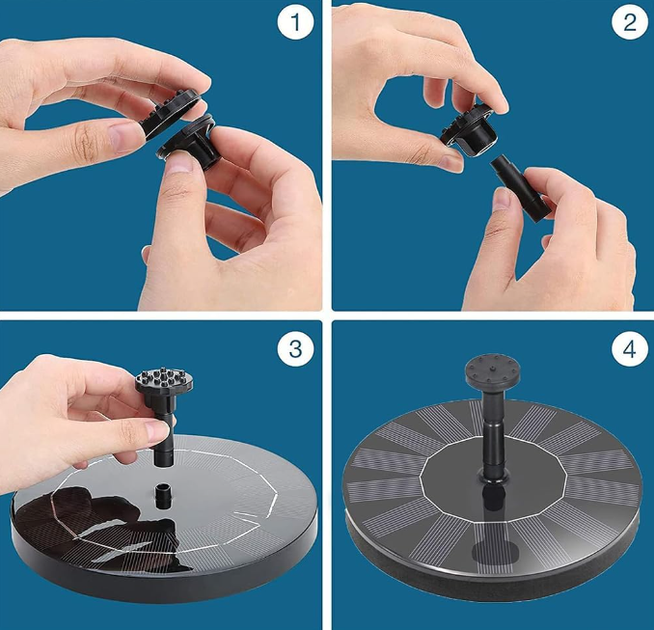 1

2

3

4