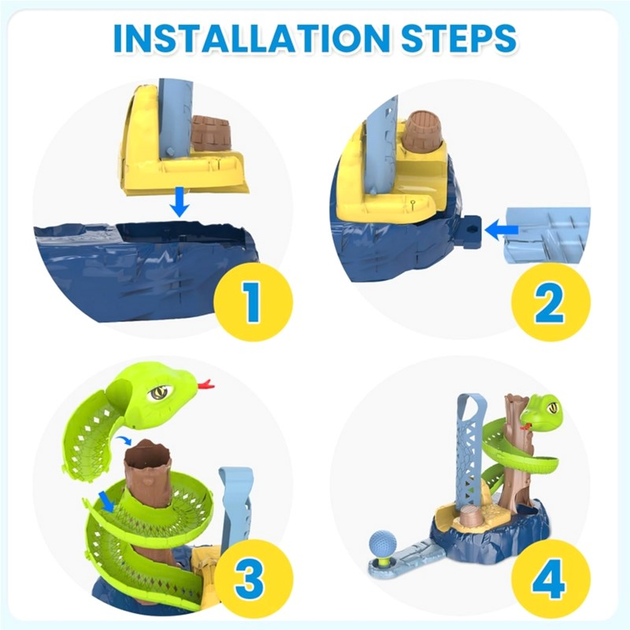 INSTALLATION STEPS

1

2

3

4