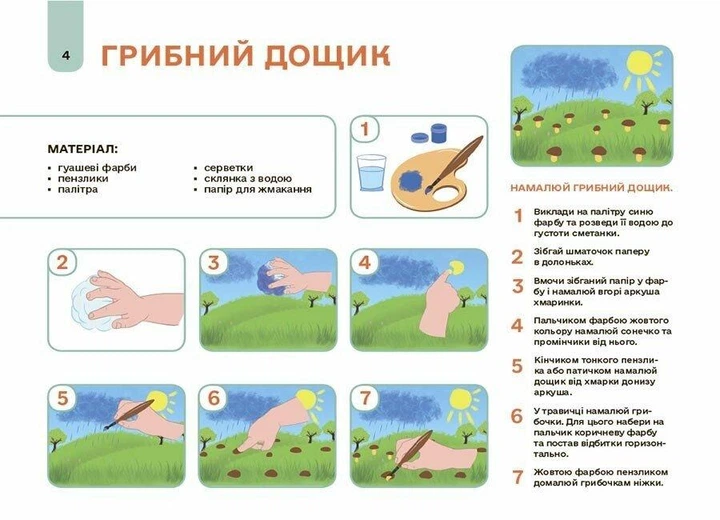 4

ГРИБНИЙ ДОЩИК

МАТЕРІАЛ:
- гуашеві фарби
- пензлики
- палітра
- серветки
- склянка з водою
- папір для жмакання

1

2

3

4

5

6

7

НАМАЛЮЙ ГРИБНИЙ ДОЩИК.

1 Виклади на палітру синю фарбу та розведи її водою до густоти сметанки.

2 Зібгай шматочок паперу в долоньках.

3 Вмочи зібганий папір у фарбу і намалюй вгорі аркуша хмаринки.

4 Пальчиком фарбою жовтого кольору намалюй сонечко та промінчики від нього.

5 Кінчиком тонкого пензлика або патичком намалюй дощик від хмарки донизу аркуша.

6 У травичці намалюй грибочки. Для цього набери на пальчик коричневу фарбу та постав відбитки горизонтально.

7 Жовтою фарбою пензликом домалюй грибочкам ніжки.