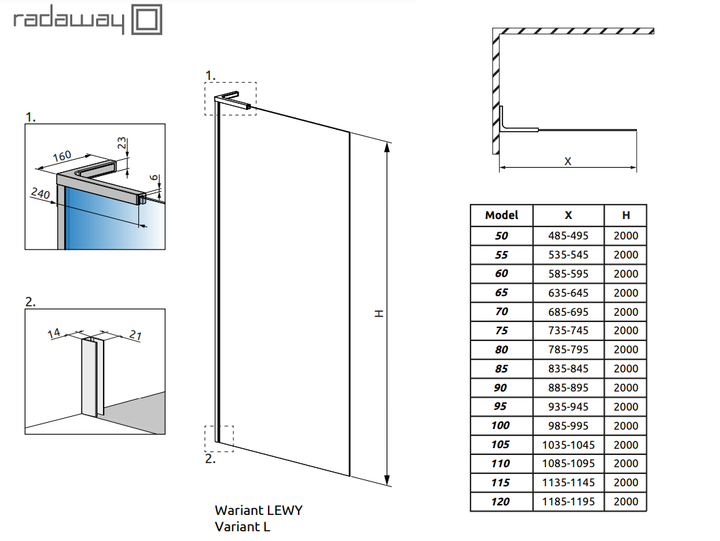 radaway

1.

160
23
6
240

2.

14
21

1.

2.

H

Wariant LEWY
Variant L

X

| Model | X | H |
|---|---|---|
| 50 | 485-495 | 2000 |
| 55 | 535-545 | 2000 |
| 60 | 585-595 | 2000 |
| 65 | 635-645 | 2000 |
| 70 | 685-695 | 2000 |
| 75 | 735-745 | 2000 |
| 80 | 785-795 | 2000 |
| 85 | 835-845 | 2000 |
| 90 | 885-895 | 2000 |
| 95 | 935-945 | 2000 |
| 100 | 985-995 | 2000 |
| 105 | 1035-1045 | 2000 |
| 110 | 1085-1095 | 2000 |
| 115 | 1135-1145 | 2000 |
| 120 | 1185-1195 | 2000 |