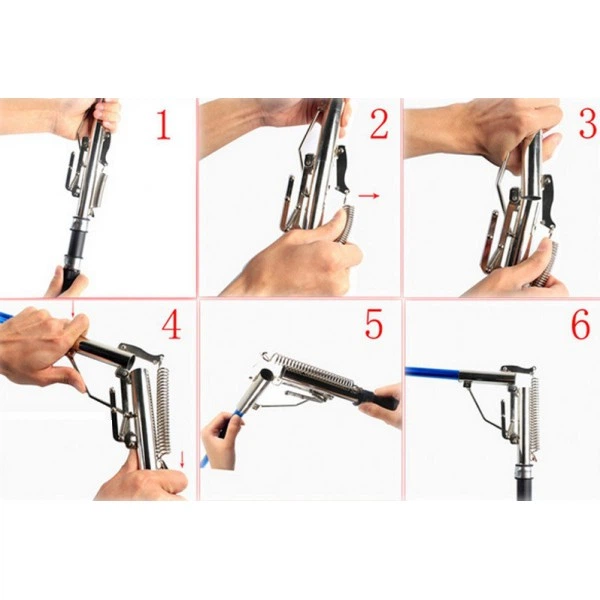 1

2

3

4

5

6