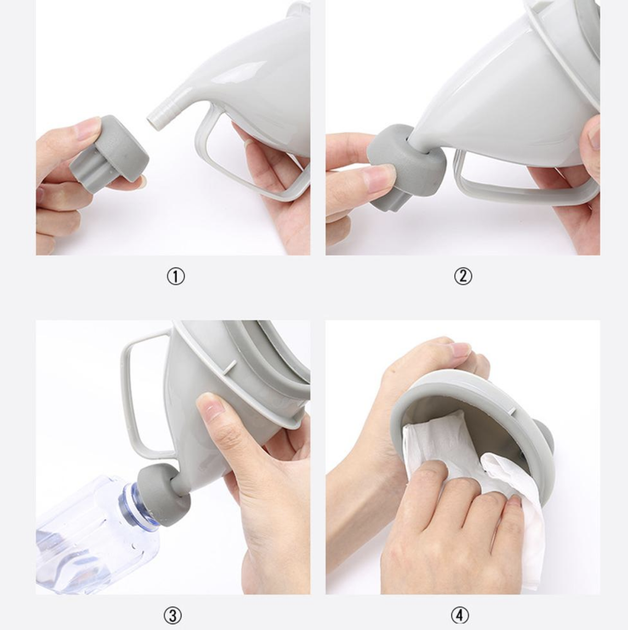 ①

②

③

④