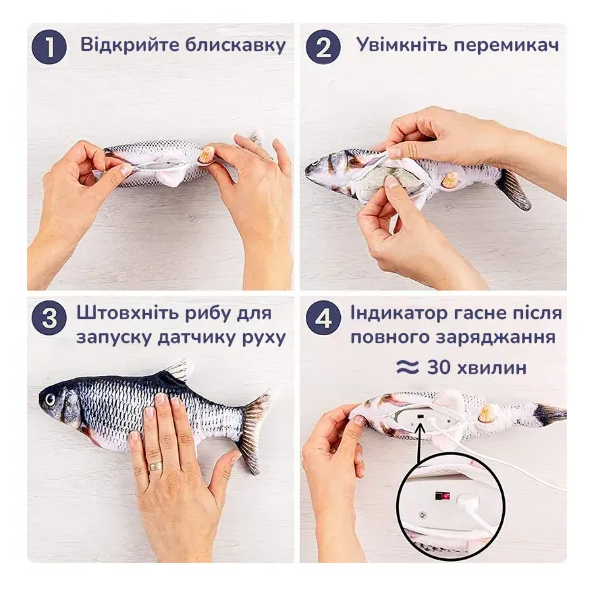 1 Відкрийте блискавку

2 Увімкніть перемикач

3 Штовхніть рибу для запуску датчику руху

4 Індикатор гасне після повного заряджання

≈ 30 хвилин