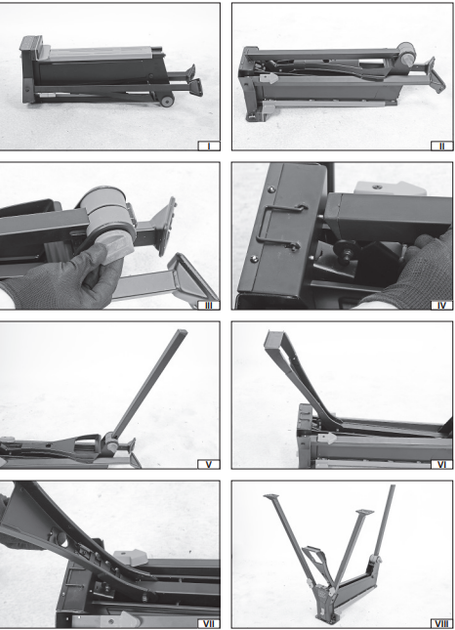 I

II

III

IV

V

VI

VII

VIII