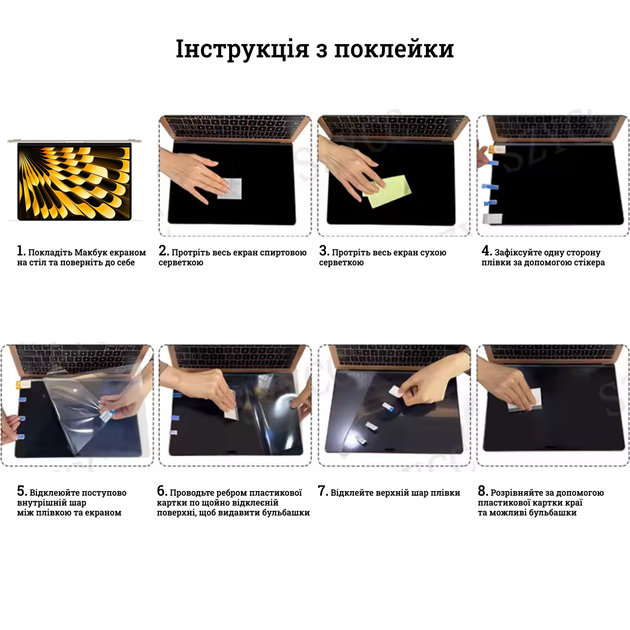 Інструкція з поклейки

1. Покладіть Макбук екраном на стіл та поверніть до себе

2. Протріть весь екран спиртовою серветкою

3. Протріть весь екран сухою серветкою

4. Зафіксуйте одну сторону плівки за допомогою стікера

5. Відклеюйте поступово внутрішній шар між плівкою та екраном

6. Проводьте ребром пластикової картки по щойно відклеєній поверхні, щоб видавити бульбашки

7. Відклейте верхній шар плівки

8. Розрівняйте за допомогою пластикової картки краї та можливі бульбашки