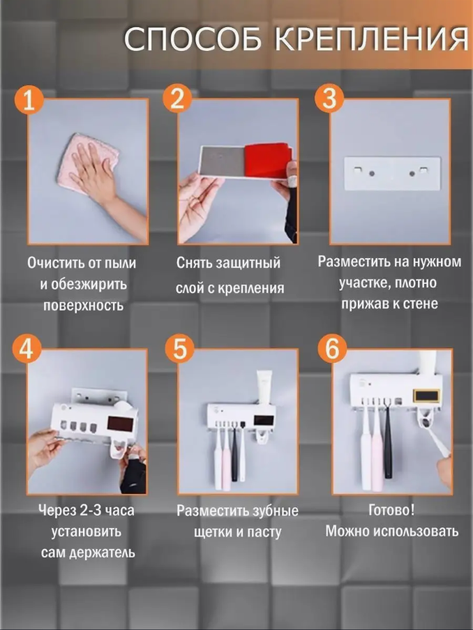 СПОСОБ КРЕПЛЕНИЯ

1

Очистить от пыли и обезжирить поверхность

2

Снять защитный слой с крепления

3

Разместить на нужном участке, плотно прижав к стене

4

Через 2-3 часа установить сам держатель

5

Разместить зубные щетки и пасту

6

Готово! Можно использовать