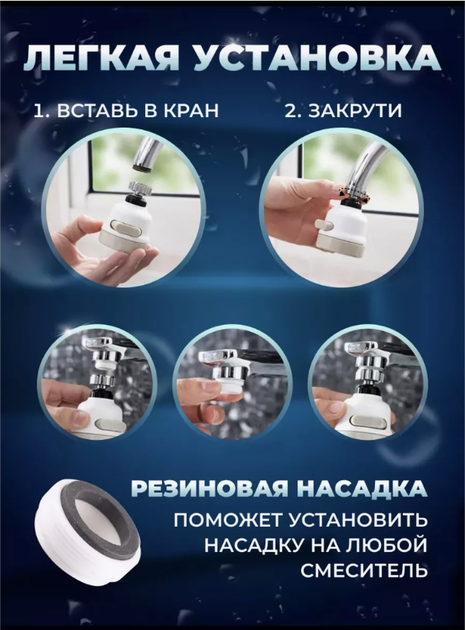 ЛЕГКАЯ УСТАНОВКА

1. ВСТАВЬ В КРАН

2. ЗАКРУТИ

РЕЗИНОВАЯ НАСАДКА

ПОМОЖЕТ УСТАНОВИТЬ НАСАДКУ НА ЛЮБОЙ СМЕСИТЕЛЬ