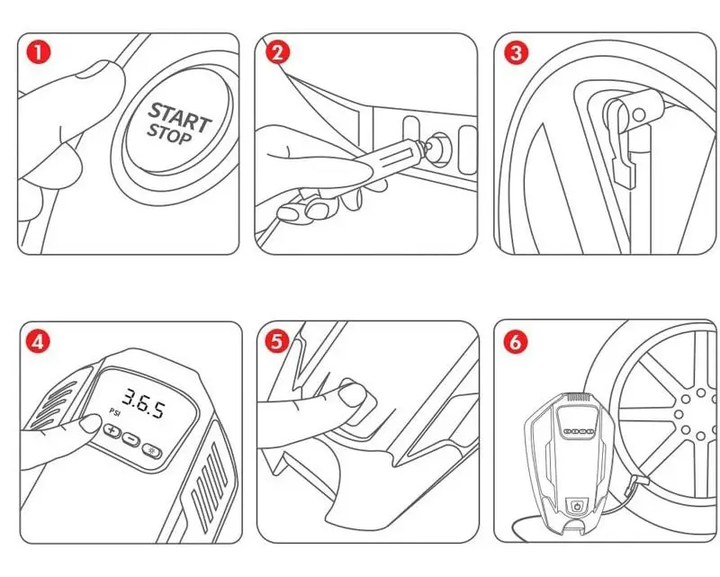 1

START
STOP

2

3

4

3.6.5
PSI
+
−

5

6