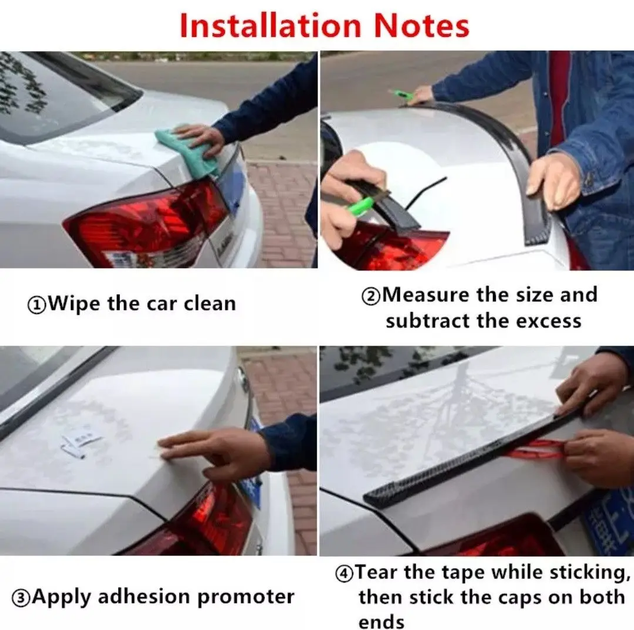 Installation Notes

①Wipe the car clean

②Measure the size and subtract the excess

③Apply adhesion promoter

④Tear the tape while sticking, then stick the caps on both ends