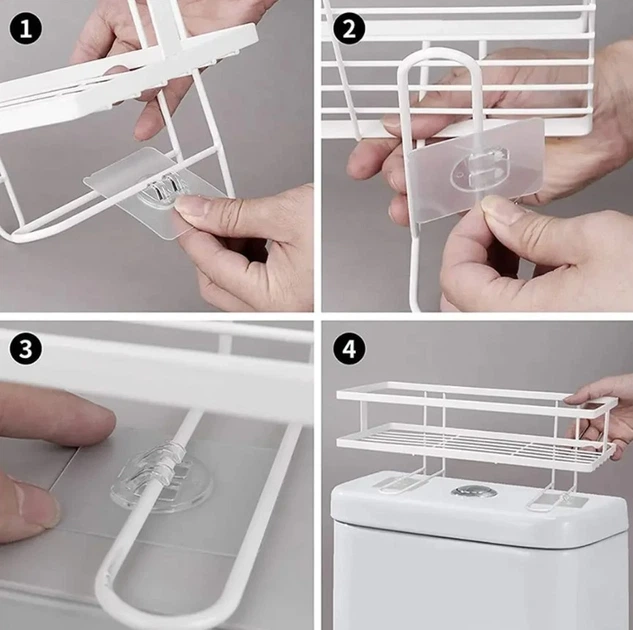 1

2

3

4