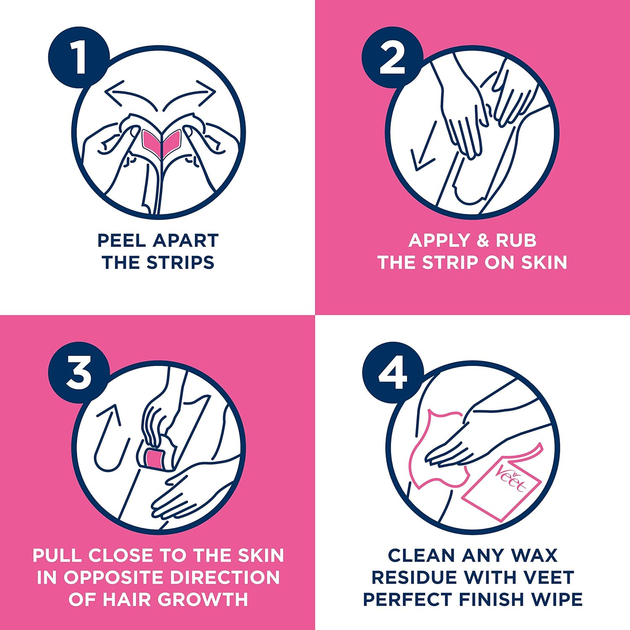 1

PEEL APART THE STRIPS

2

APPLY & RUB THE STRIP ON SKIN

3

PULL CLOSE TO THE SKIN IN OPPOSITE DIRECTION OF HAIR GROWTH

4

Veet

CLEAN ANY WAX RESIDUE WITH VEET PERFECT FINISH WIPE