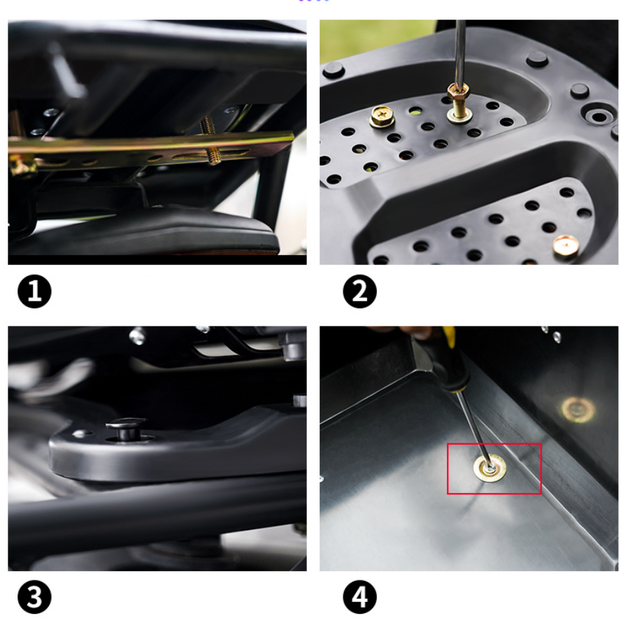 1

2

3

4