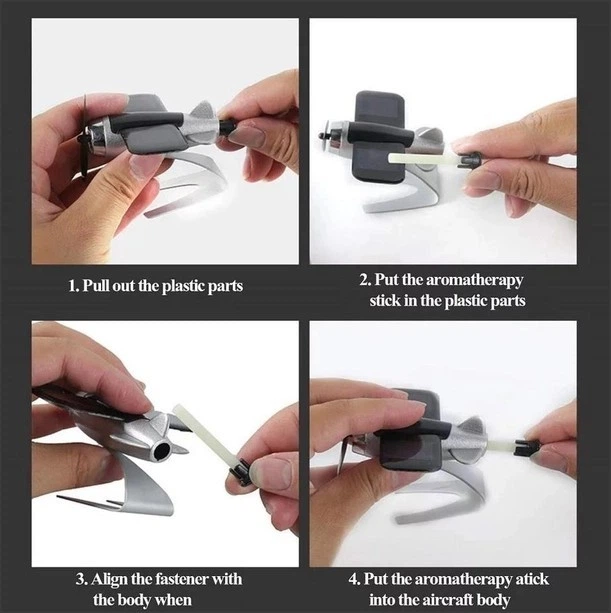 1. Pull out the plastic parts

2. Put the aromatherapy stick in the plastic parts

3. Align the fastener with the body when

4. Put the aromatherapy atick into the aircraft body