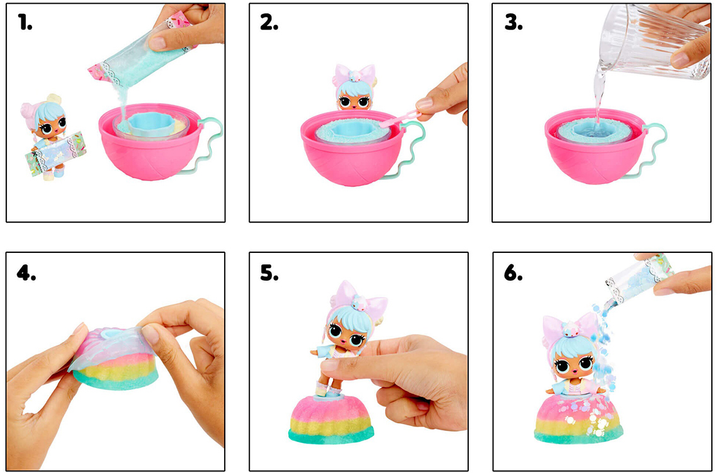 1.

2.

3.

4.

5.

6.