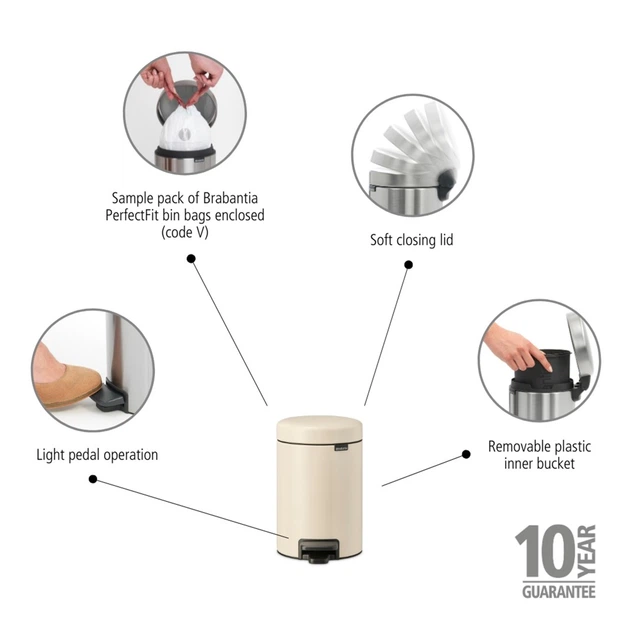 Sample pack of Brabantia PerfectFit bin bags enclosed (code V)

Soft closing lid

Light pedal operation

Removable plastic inner bucket

10 YEAR GUARANTEE