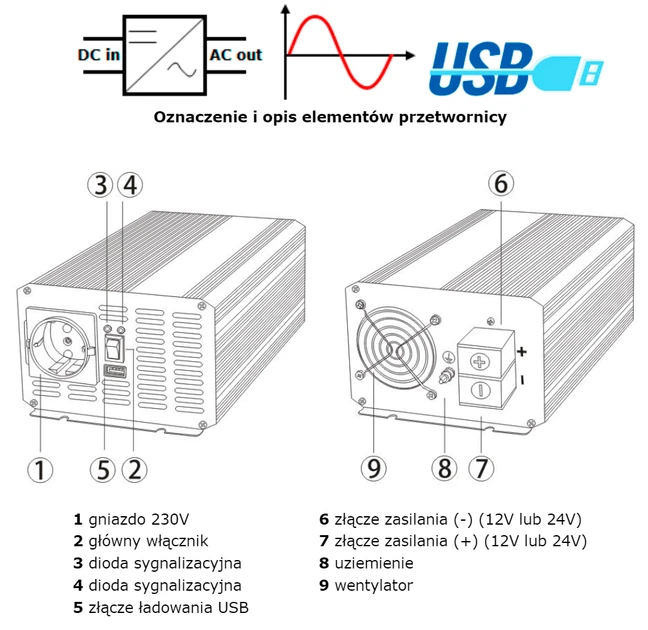 DC in

AC out

USB

Oznaczenie i opis elementów przetwornicy

3 4

6

+
-

1 5 2

9 8 7

1 gniazdo 230V
2 główny włącznik
3 dioda sygnalizacyjna
4 dioda sygnalizacyjna
5 złącze ładowania USB

6 złącze zasilania (-) (12V lub 24V)
7 złącze zasilania (+) (12V lub 24V)
8 uziemienie
9 wentylator