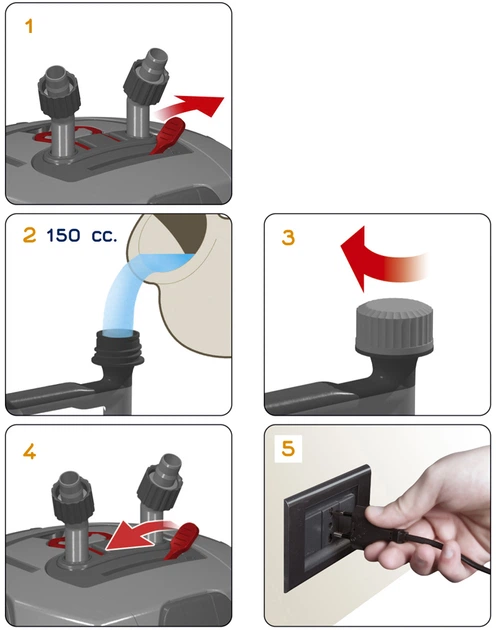 1

2 150 cc.

3

4

5