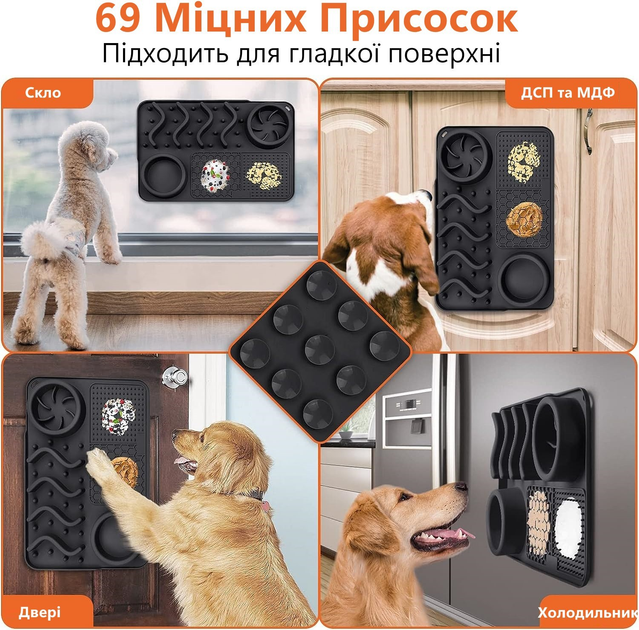 69 Міцних Присосок
Підходить для гладкої поверхні

Скло

ДСП та МДФ

Двері

Холодильник