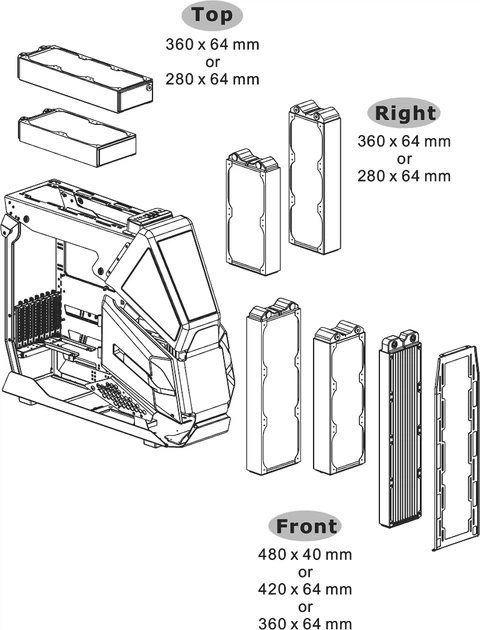 Top
360 x 64 mm
or
280 x 64 mm

Right
360 x 64 mm
or
280 x 64 mm

Front
480 x 40 mm
or
420 x 64 mm
or
360 x 64 mm