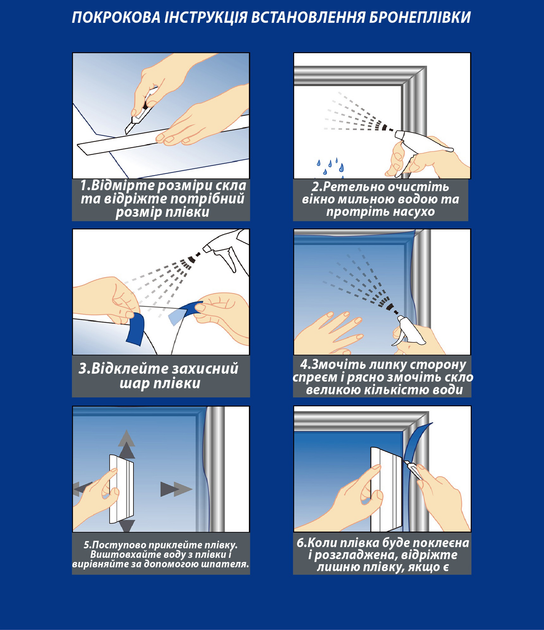 ПОКРОКОВА ІНСТРУКЦІЯ ВСТАНОВЛЕННЯ БРОНЕПЛІВКИ

1.Відмірте розміри скла та відріжте потрібний розмір плівки

2.Ретельно очистіть вікно мильною водою та протріть насухо

3.Відклейте захисний шар плівки

4.Змочіть липку сторону спреєм і рясно змочіть скло великою кількістю води

5.Поступово приклейте плівку. Виштовхайте воду з плівки і вирівняйте за допомогою шпателя.

6.Коли плівка буде поклеєна і розгладжена, відріжте лишню плівку, якщо є