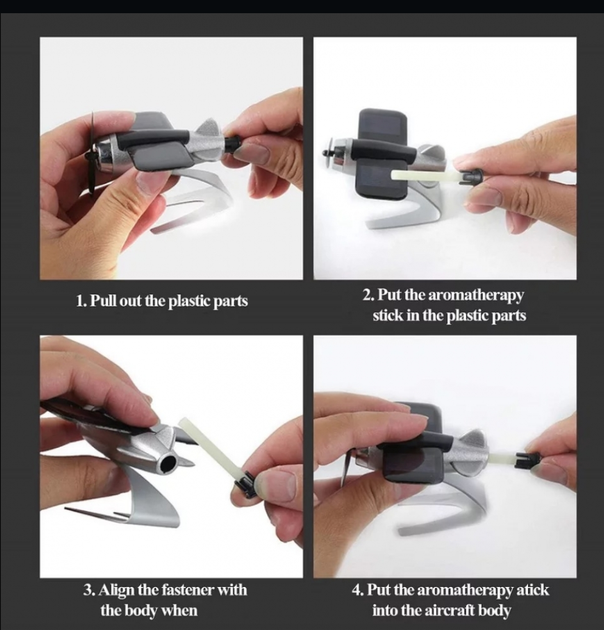 1. Pull out the plastic parts

2. Put the aromatherapy stick in the plastic parts

3. Align the fastener with the body when

4. Put the aromatherapy atick into the aircraft body