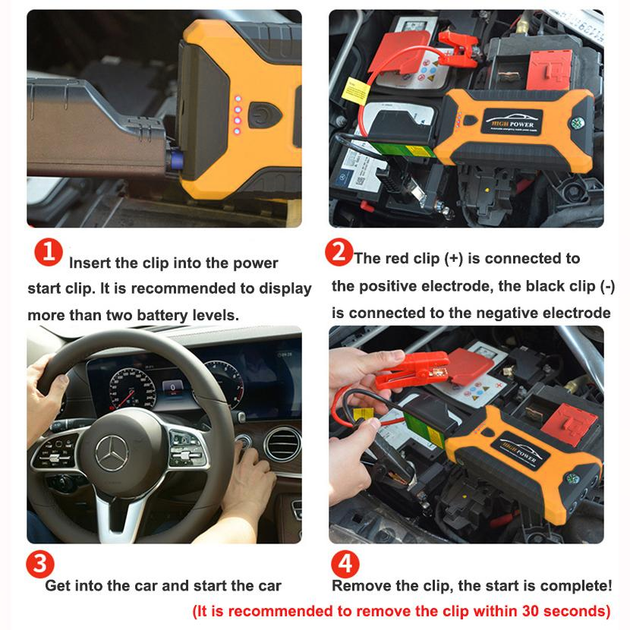 HIGH POWER

1 Insert the clip into the power start clip. It is recommended to display more than two battery levels.

2 The red clip (+) is connected to the positive electrode, the black clip (-) is connected to the negative electrode

HIGH POWER

3 Get into the car and start the car

4 Remove the clip, the start is complete!

(It is recommended to remove the clip within 30 seconds)