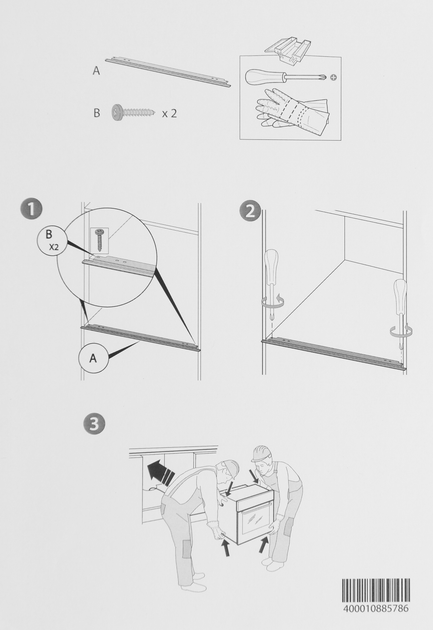 A

B x 2

1

B
X2

A

2

3

400010885786