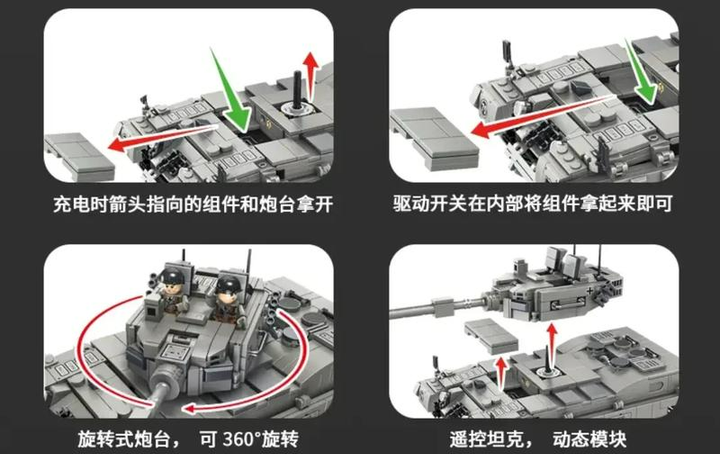 充电时箭头指向的组件和炮台拿开

驱动开关在内部将组件拿起来即可

旋转式炮台， 可 360°旋转

遥控坦克， 动态模块