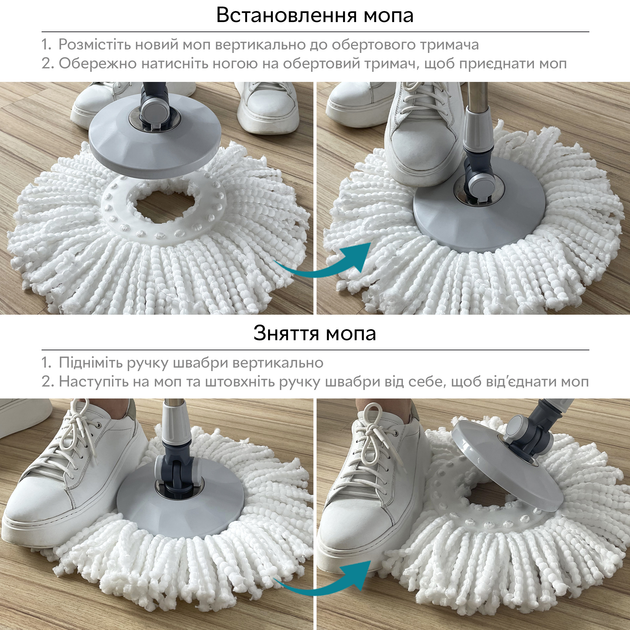 Встановлення мопа

1. Розмістіть новий моп вертикально до обертового тримача
2. Обережно натисніть ногою на обертовий тримач, щоб приєднати моп

Зняття мопа

1. Підніміть ручку швабри вертикально
2. Наступіть на моп та штовхніть ручку швабри від себе, щоб від'єднати моп