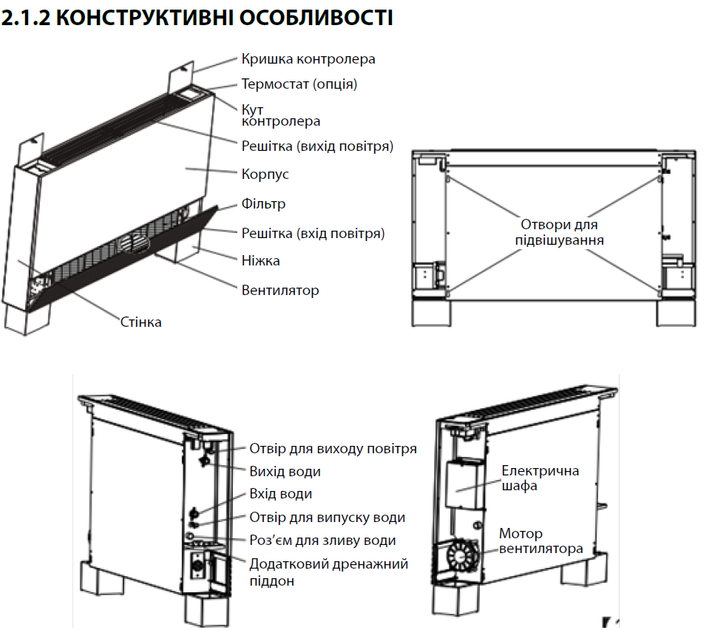 2.1.2 КОНСТРУКТИВНІ ОСОБЛИВОСТІ

Кришка контролера
Термостат (опція)
Кут контролера
Решітка (вихід повітря)
Корпус
Фільтр
Решітка (вхід повітря)
Ніжка
Вентилятор
Стінка

Отвори для підвішування

Отвір для виходу повітря
Вихід води
Вхід води
Отвір для випуску води
Роз'єм для зливу води
Додатковий дренажний піддон

Електрична шафа
Мотор вентилятора