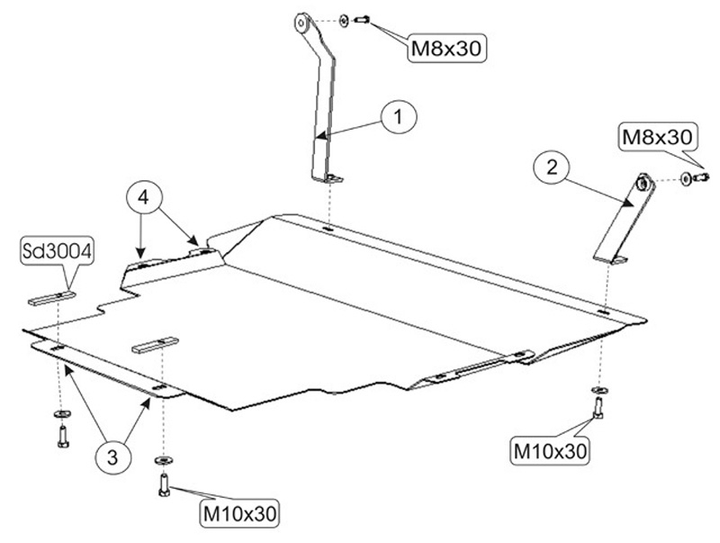 M8x30

1

M8x30

2

4

Sd3004

3

M10x30

M10x30