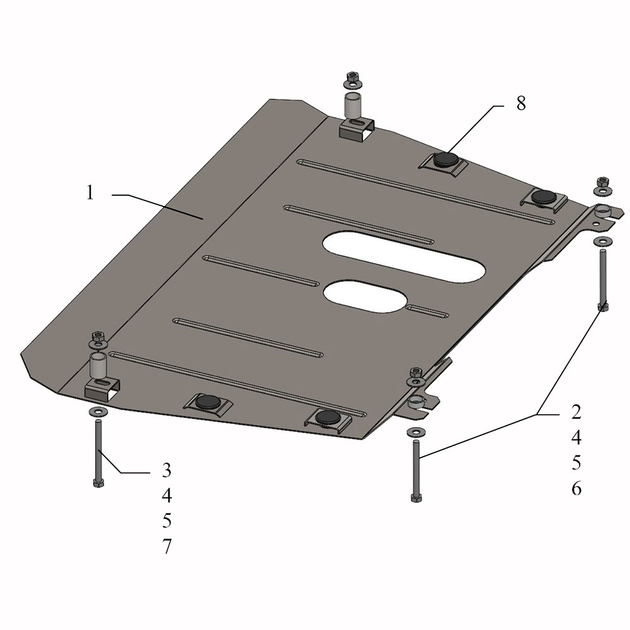 8

1

2
4
5
6

3
4
5
7