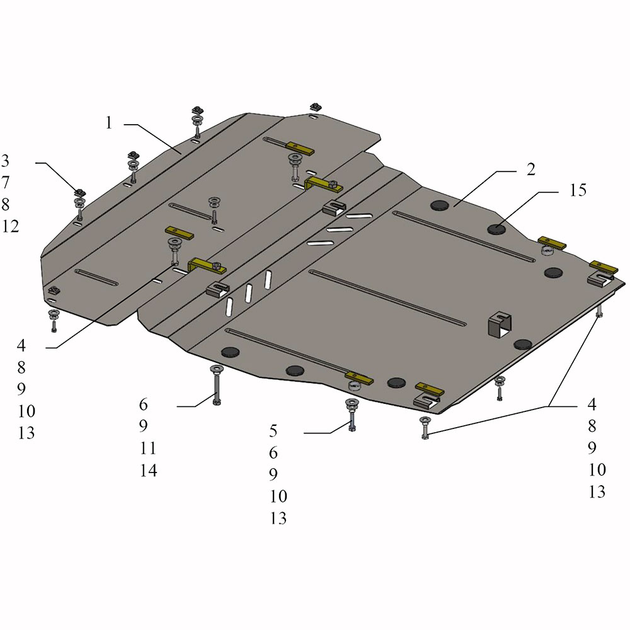 1

3
7
8
12

2

15

4
8
9
10
13

6
9
11
14

5
6
9
10
13

4
8
9
10
13