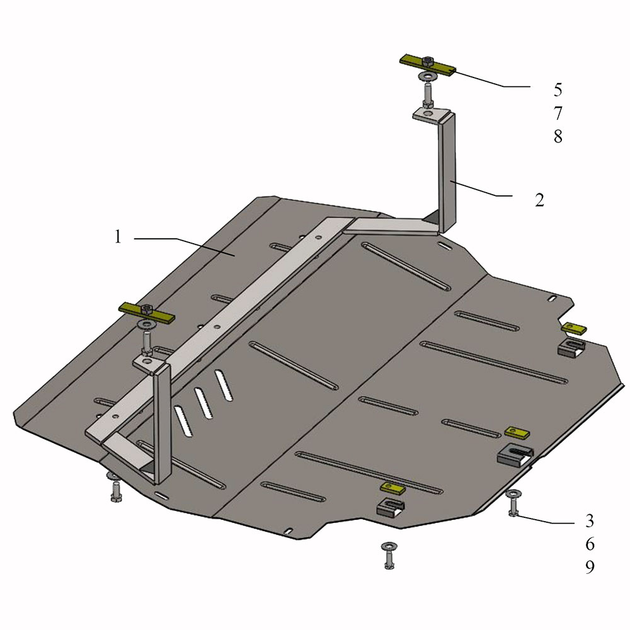 5
7
8
2
1
3
6
9