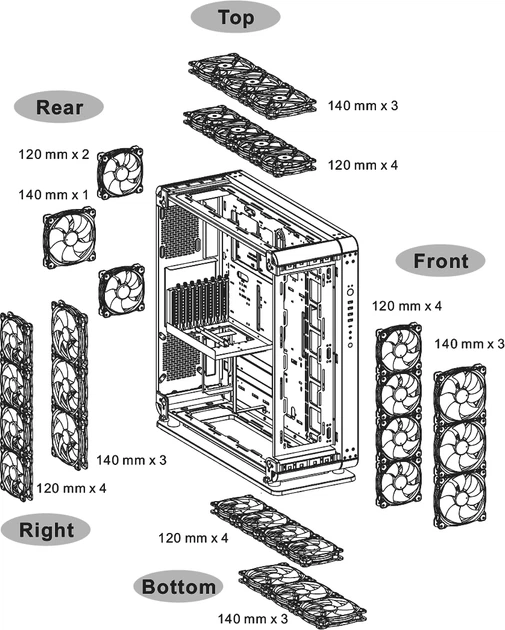 Top

140 mm x 3

120 mm x 4

Rear

120 mm x 2

140 mm x 1

Front

120 mm x 4

140 mm x 3

140 mm x 3

120 mm x 4

Right

120 mm x 4

Bottom

140 mm x 3