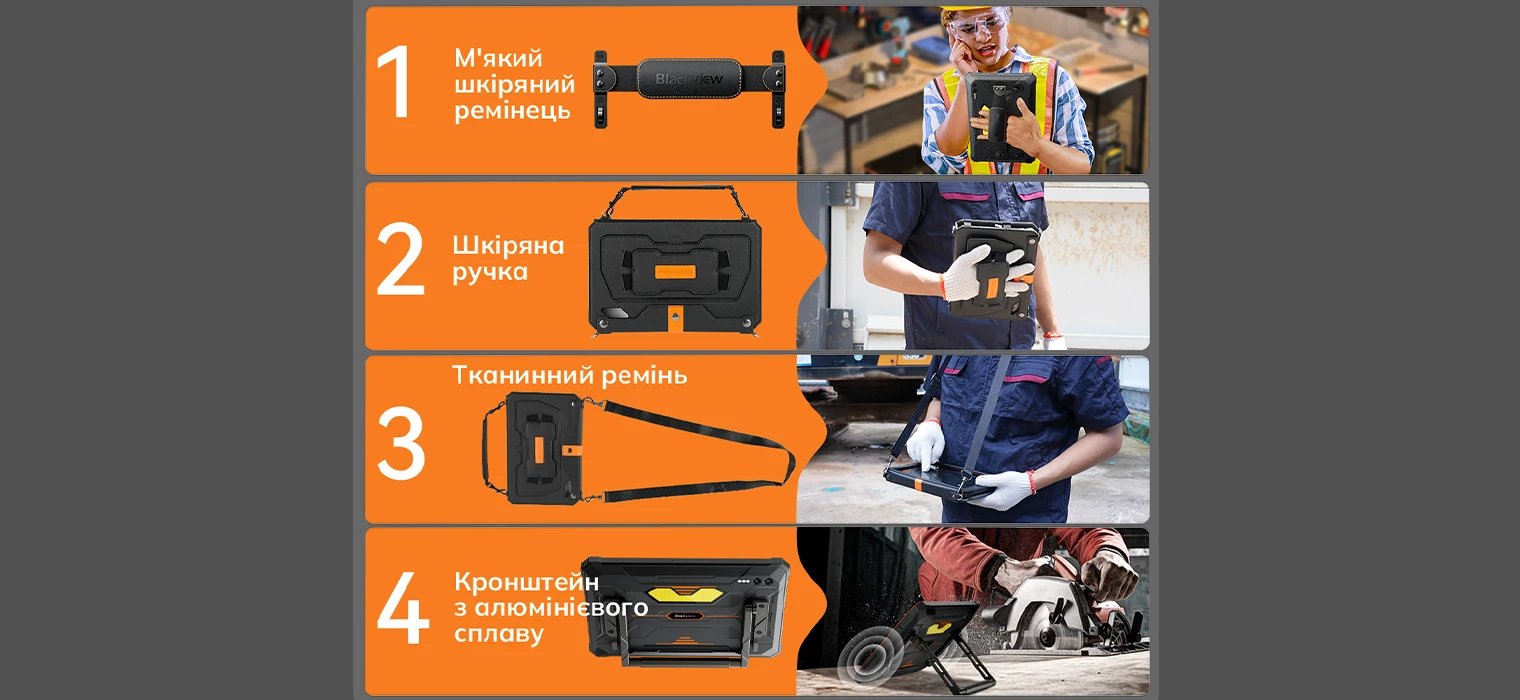 1
М'який шкіряний ремінець

Blackview

2
Шкіряна ручка

3
Тканинний ремінь

4
Кронштейн з алюмінієвого сплаву

Blackview